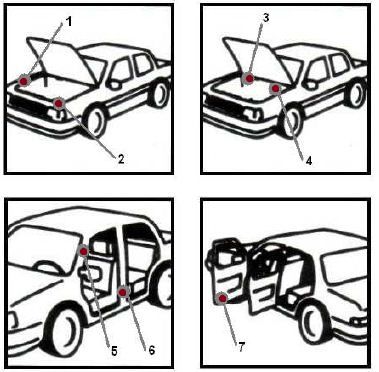 1
2
3
4
5
6
7